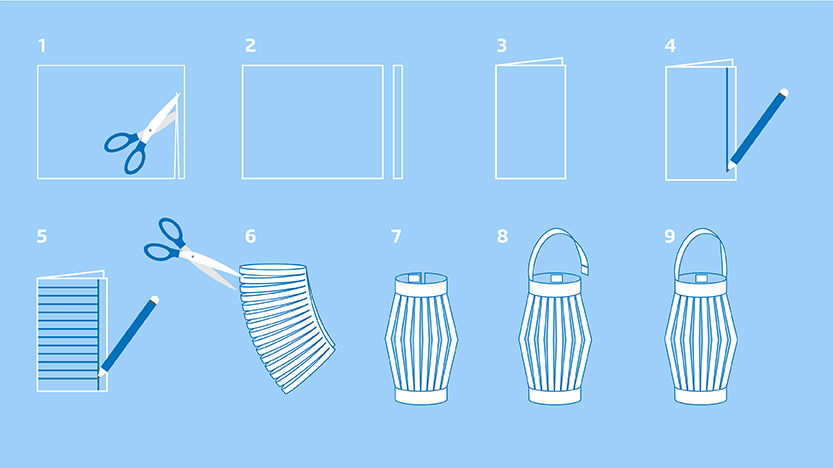 1
2
3
4
5
6
7
8
9