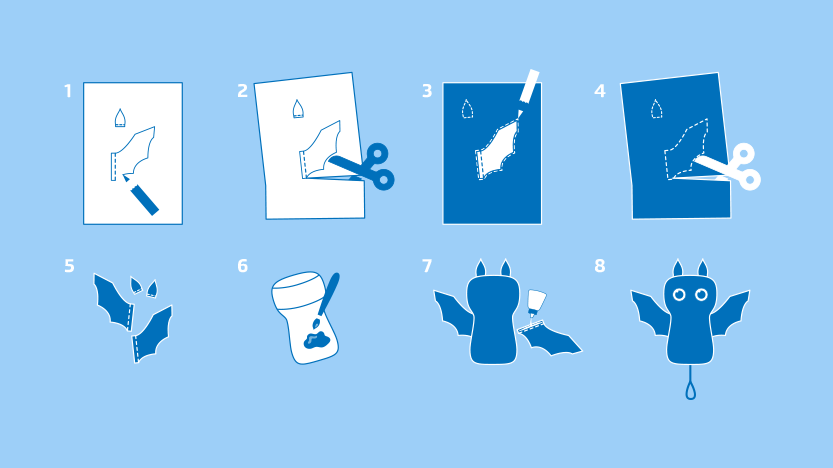 1
2
3
4
5
6
7
8