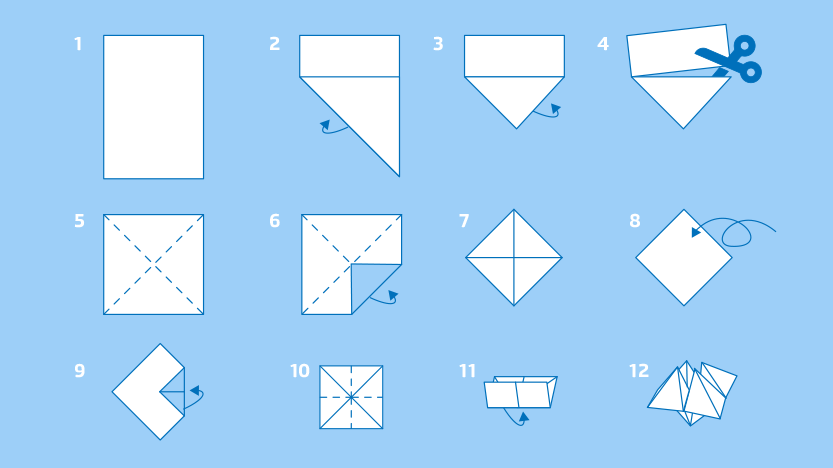 1
2
3
4
5
6
7
8
9
10
11
12